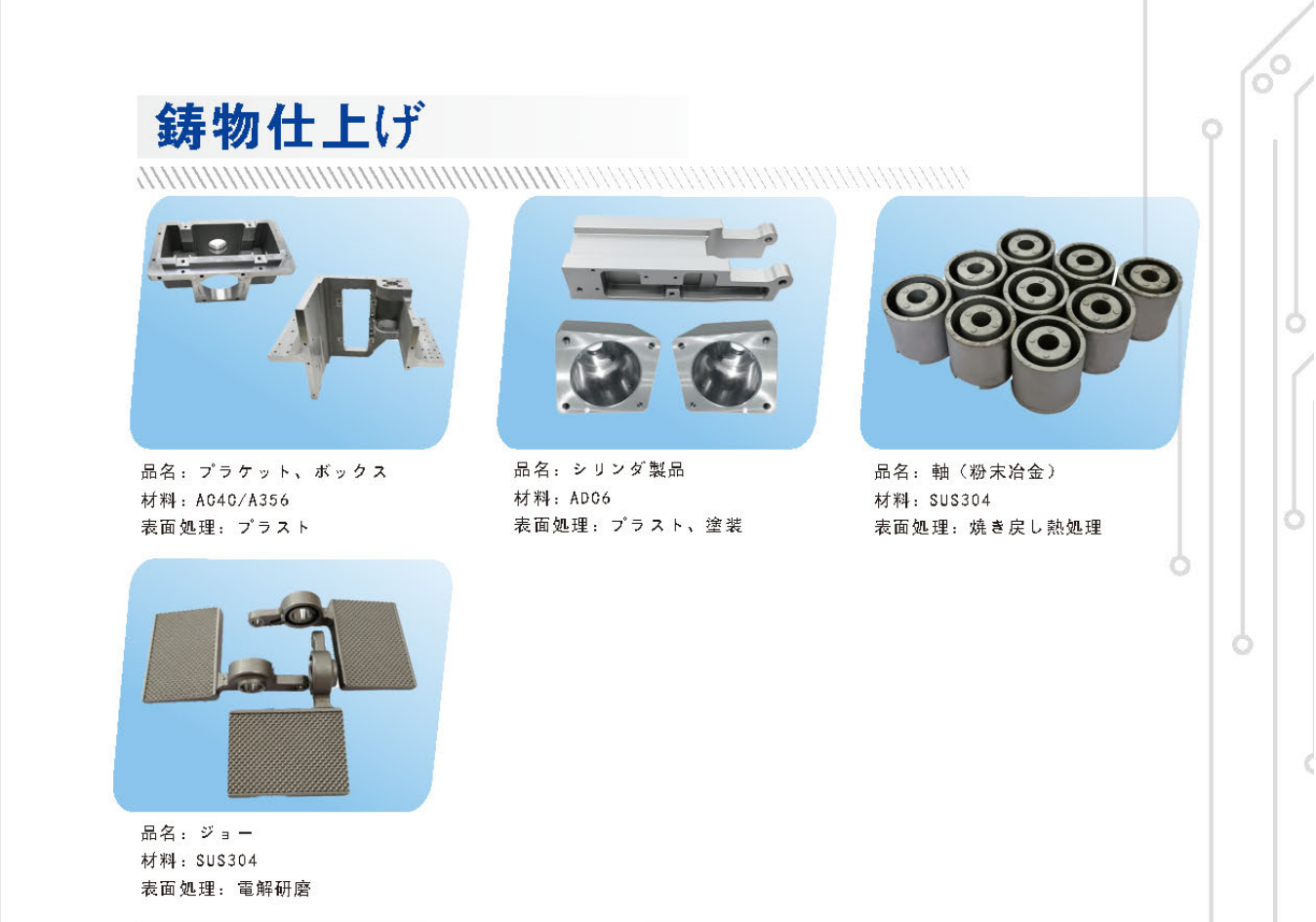 鋳物仕上げ

品名：ブラケット、ボックス
材料：AC4C/A356
表面処理：ブラスト

品名：シリンダ製品
材料：ADC6
表面処理：ブラスト、塗装

品名：軸（粉末冶金）
材料：SUS304
表面処理：焼き戻し熱処理

品名：ジョー
材料：SUS304
表面処理：電解研磨